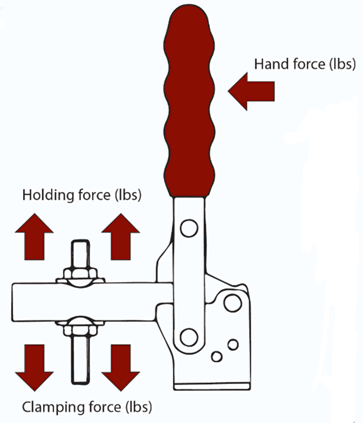 Hand force (lbs)

Holding force (lbs)

Clamping force (lbs)