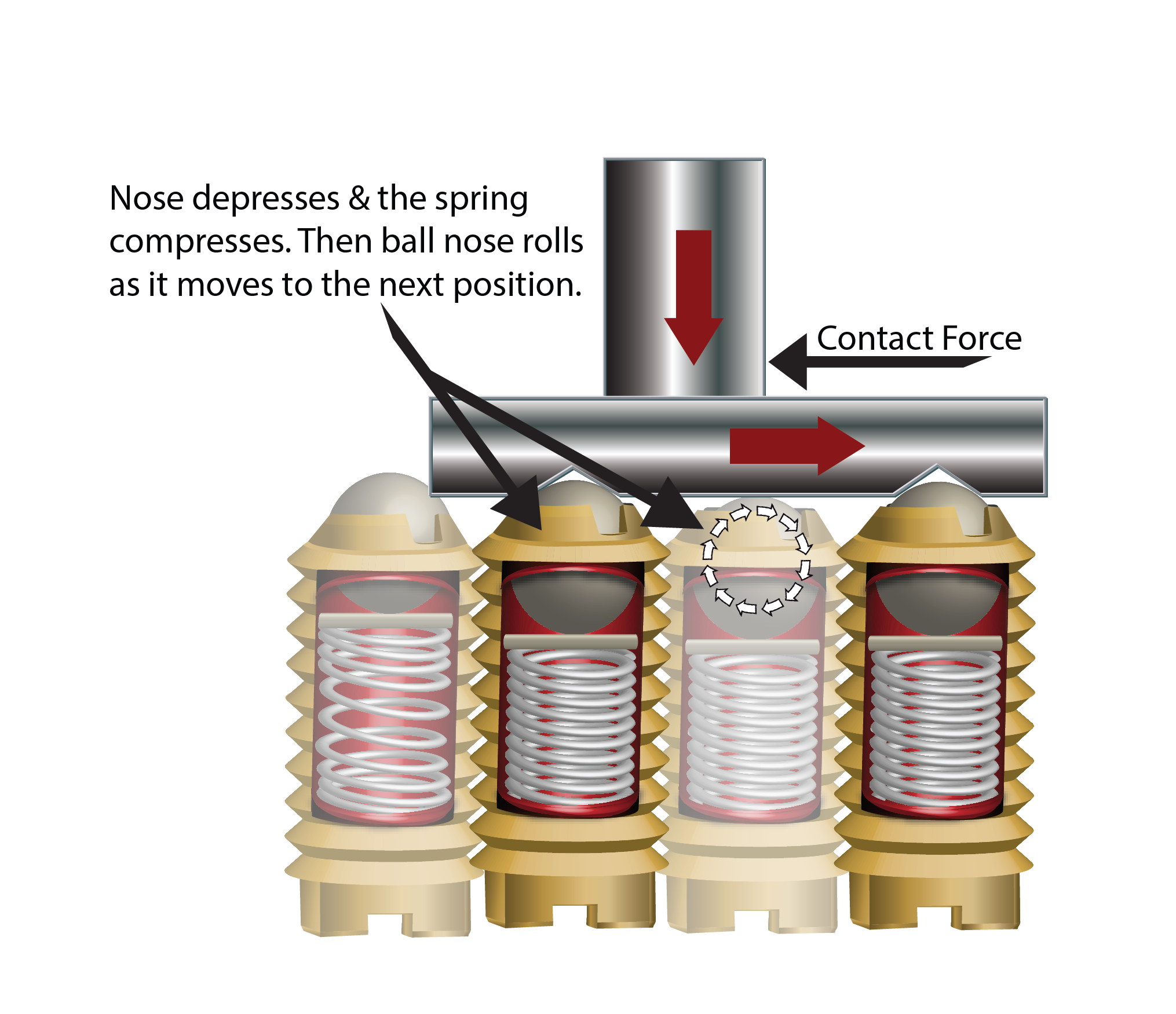 Nose depresses & the spring compresses. Then ball nose rolls as it moves to the next position.

Contact Force